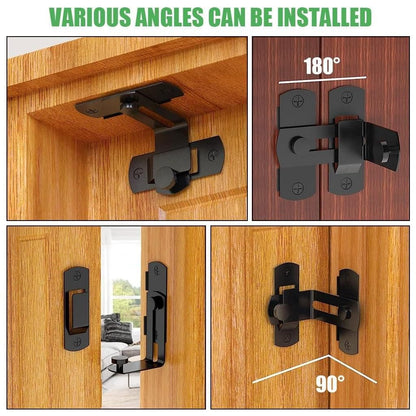 VARIOUS ANGLES CAN BE INSTALLED

180°

90°